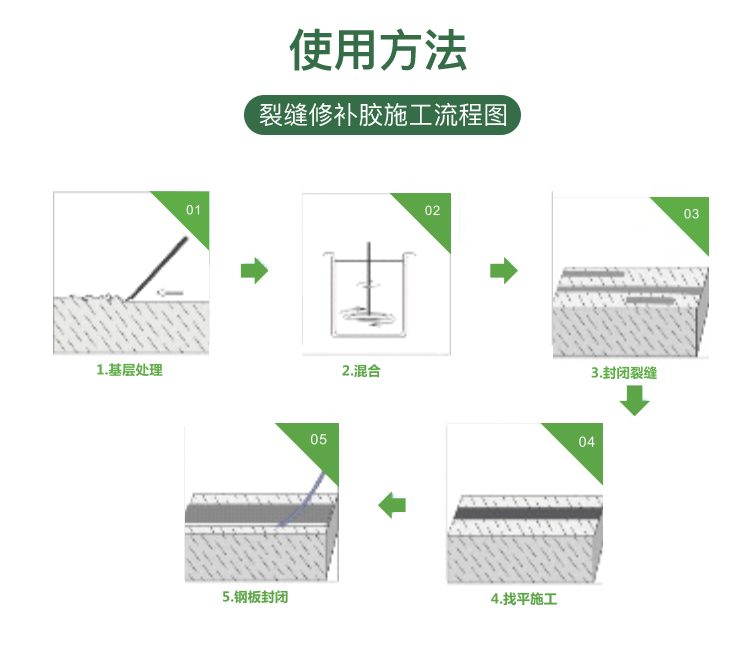 使用方法

裂缝修补胶施工流程图

01

1.基层处理

02

2.混合

03

3.封闭裂缝

04

4.找平施工

05

5.钢板封闭