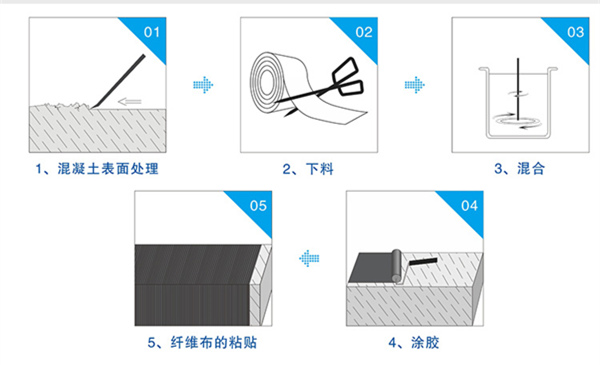 01

1、混凝土表面处理

02

2、下料

03

3、混合

05

5、纤维布的粘贴

04

4、涂胶