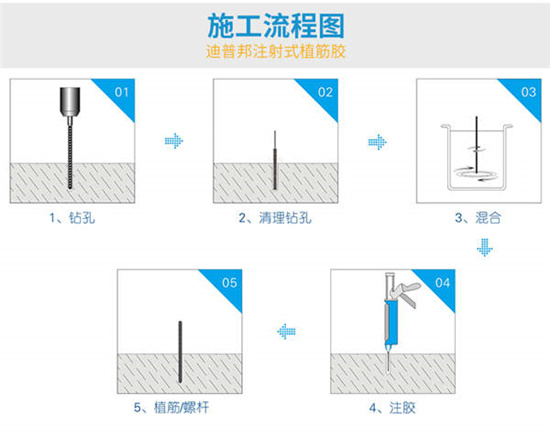 施工流程图
迪普邦注射式植筋胶

01
1、钻孔

02
2、清理钻孔

03
3、混合

04
4、注胶

05
5、植筋/螺杆